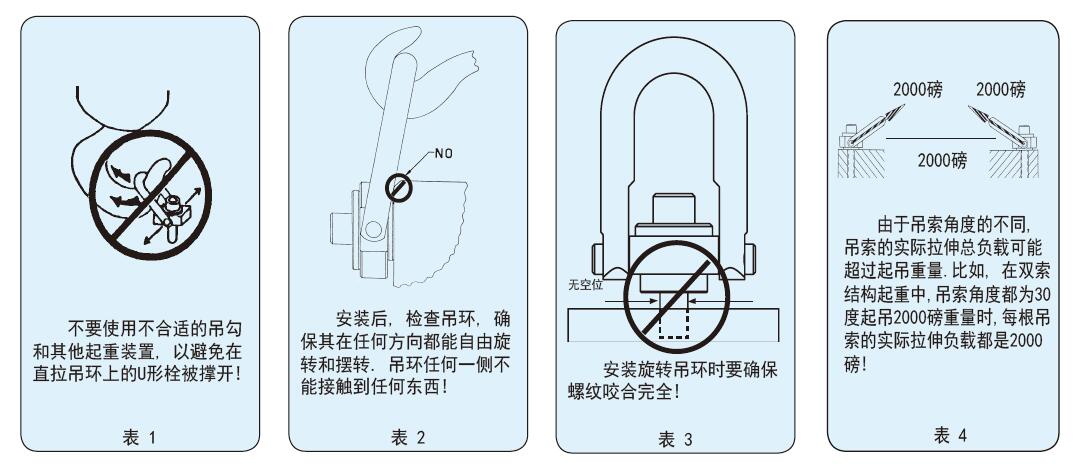 不要使用不合适的吊勾和其他起重装置，以避免在直拉吊环上的U形栓被撑开！

表 1

NO

安装后，检查吊环，确保其在任何方向都能自由旋转和摆转．吊环任何一侧不能接触到任何东西！

表 2

无空位

安装旋转吊环时要确保螺纹咬合完全！

表 3

2000磅 2000磅

2000磅

由于吊索角度的不同，吊索的实际拉伸总负载可能超过起吊重量．比如，在双索结构起重中，吊索角度都为30度起吊2000磅重量时，每根吊索的实际拉伸负载都是2000磅！

表 4